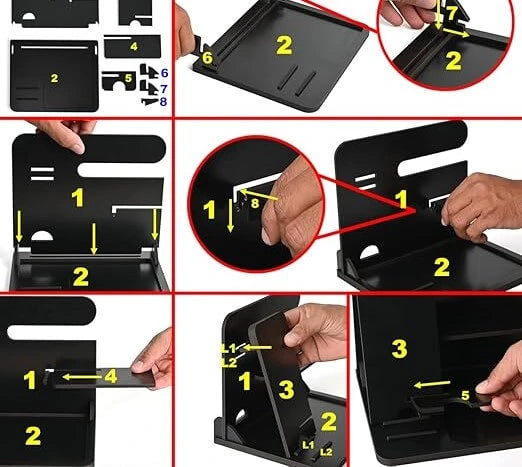 4
2
5
6
7
8
6
2
7
2
1
2
1
8
1
2
1
4
2
L1
L2
1
3
2
L1
L2
3
5